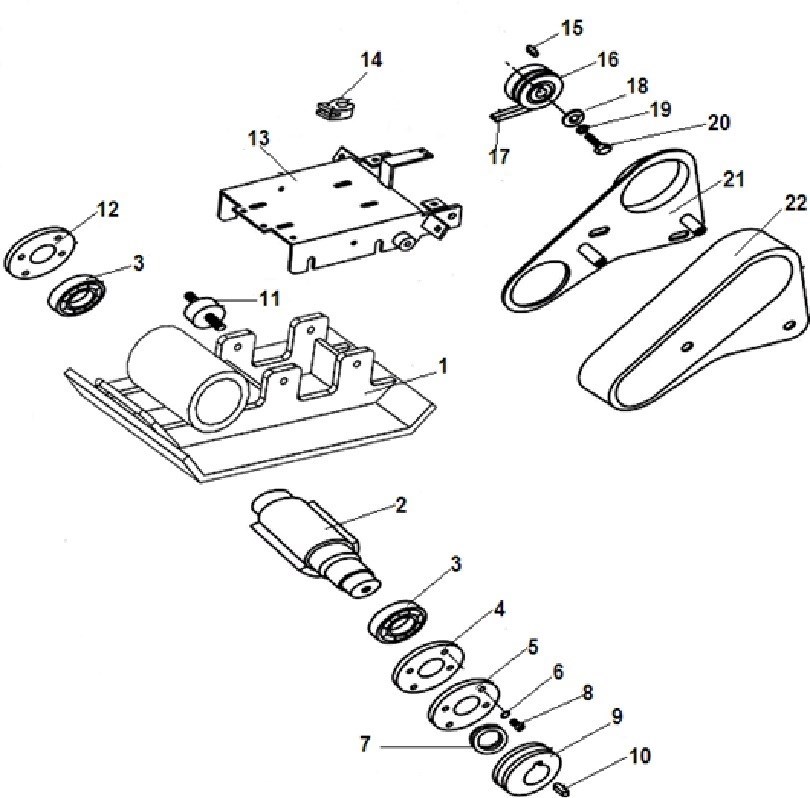 15
14
16
18
19
20
17
13
21
22
12
3
11
1
2
3
4
5
6
8
9
7
10