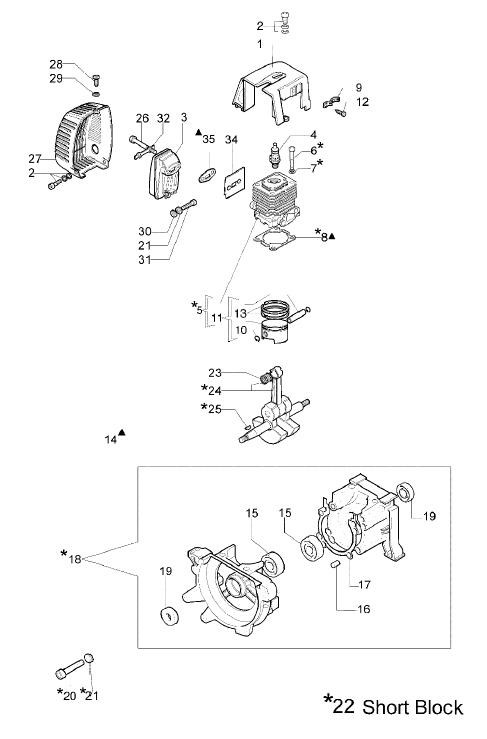 2
1
28
29
9
12
26
32
3
▲35
34
4
6*
7*
27
2
30
21
31
*8▲
*5
11
13
10
23
*24
*25
14▲
15
15
19
*18
19
17
16
*20 *21
*22 Short Block