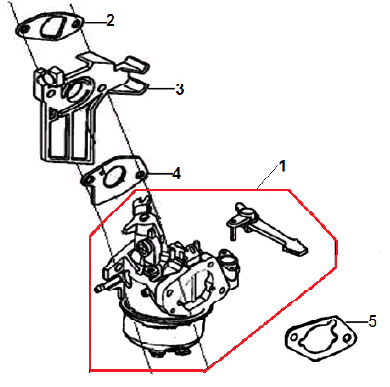 2
3
4
1
5