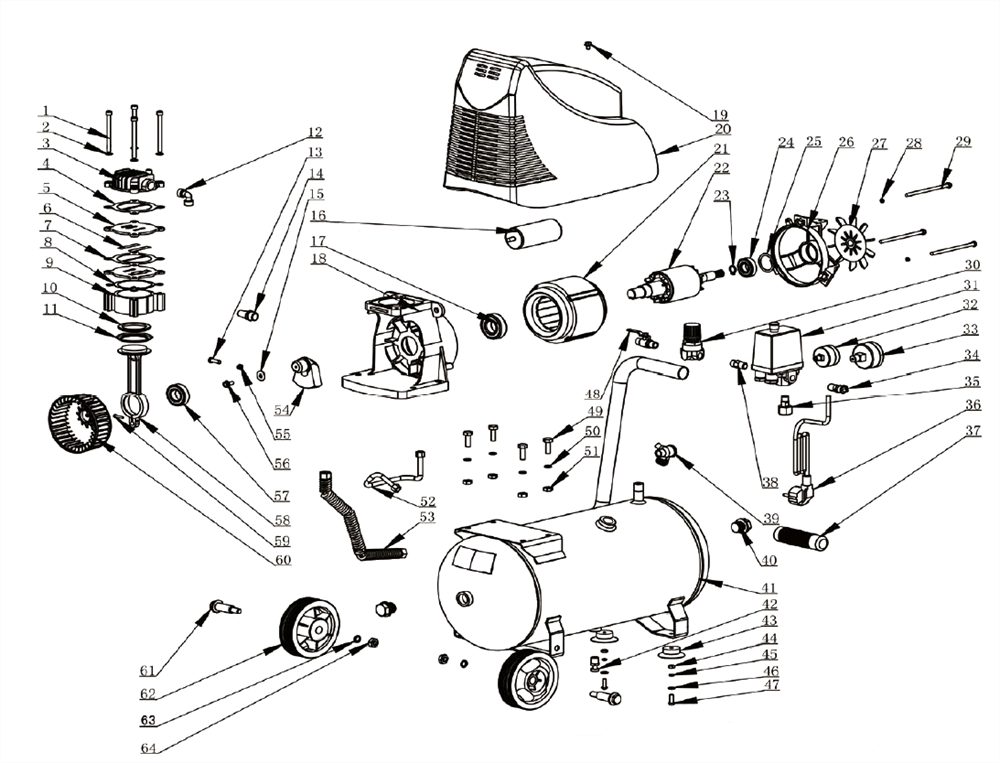 1
2
3
4
5
6
7
8
9
10
11
12
13
14
15
16
17
18
19
20
21
22
23
24
25
26
27
28
29
30
31
32
33
34
35
36
37
38
39
40
41
42
43
44
45
46
47
48
49
50
51
52
53
54
55
56
57
58
59
60
61
62
63
64